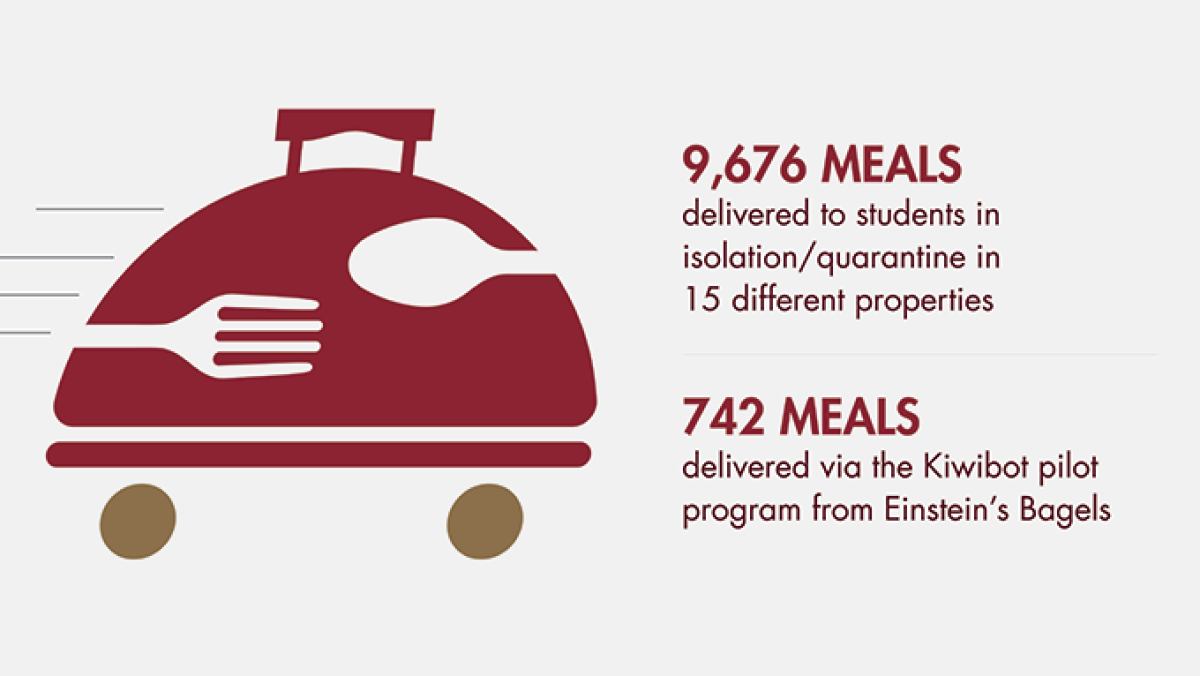 9,676 MEALS
delivered to students in isolation/quarantine in 15 different properties

742 MEALS
delivered via the Kiwibot pilot program from Einstein's Bagels