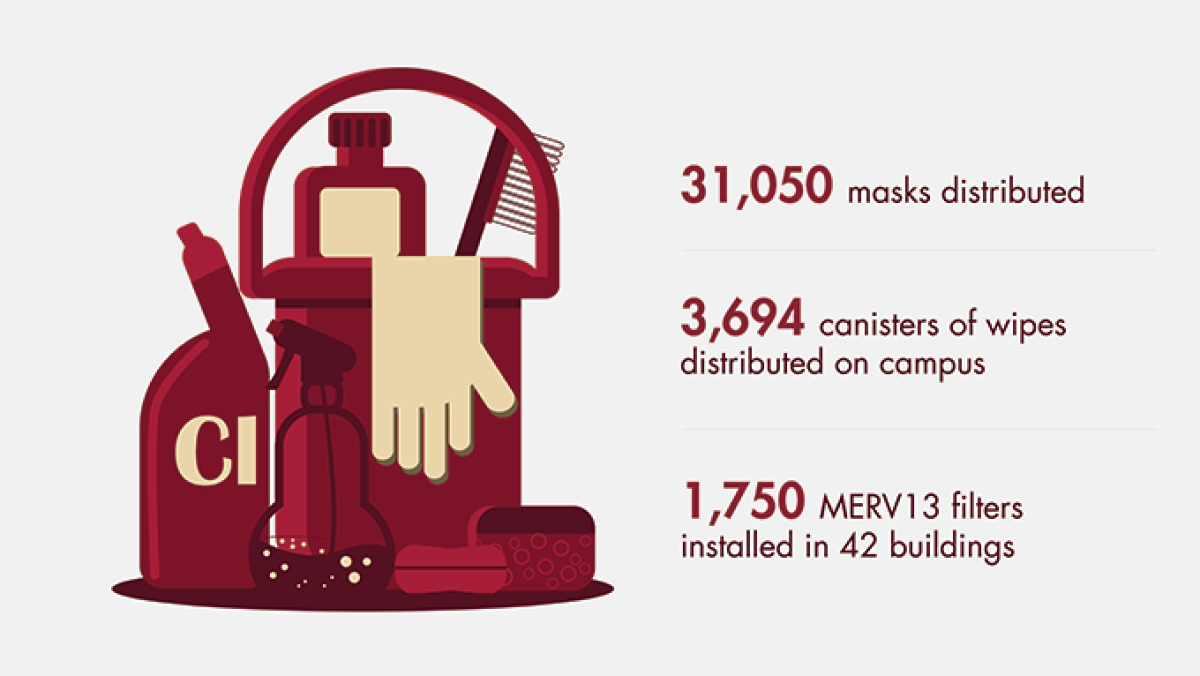 Cl

31,050 masks distributed

3,694 canisters of wipes distributed on campus

1,750 MERV13 filters installed in 42 buildings